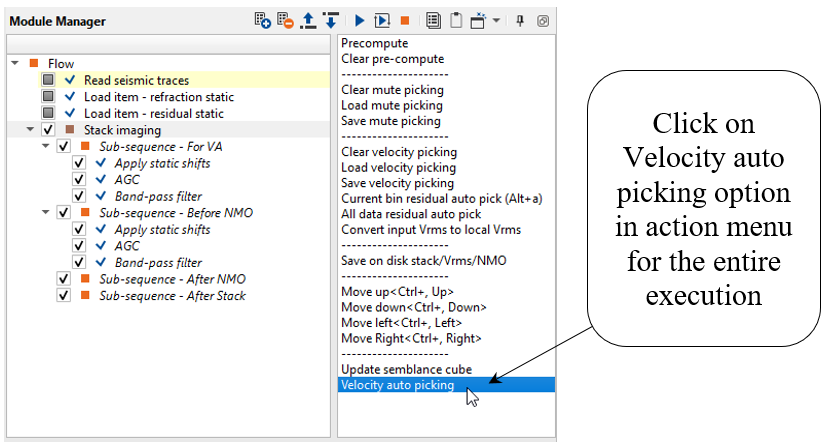 Module Manager

Flow
Read seismic traces
Load item - refraction static
Load item - residual static
Stack imaging
Sub-sequence - For VA
Apply static shifts
AGC
Band-pass filter
Sub-sequence - Before NMO
Apply static shifts
AGC
Band-pass filter
Sub-sequence - After NMO
Sub-sequence - After Stack

Precompute
Clear pre-compute
--------------------
Clear mute picking
Load mute picking
Save mute picking
--------------------
Clear velocity picking
Load velocity picking
Save velocity picking
Current bin residual auto pick (Alt+a)
All data residual auto pick
Convert input Vrms to local Vrms
--------------------
Save on disk stack/Vrms/NMO
--------------------
Move up<Ctrl+, Up>
Move down<Ctrl+, Down>
Move left<Ctrl+, Left>
Move Right<Ctrl+, Right>
--------------------
Update semblance cube
Velocity auto picking

Click on Velocity auto picking option in action menu for the entire execution